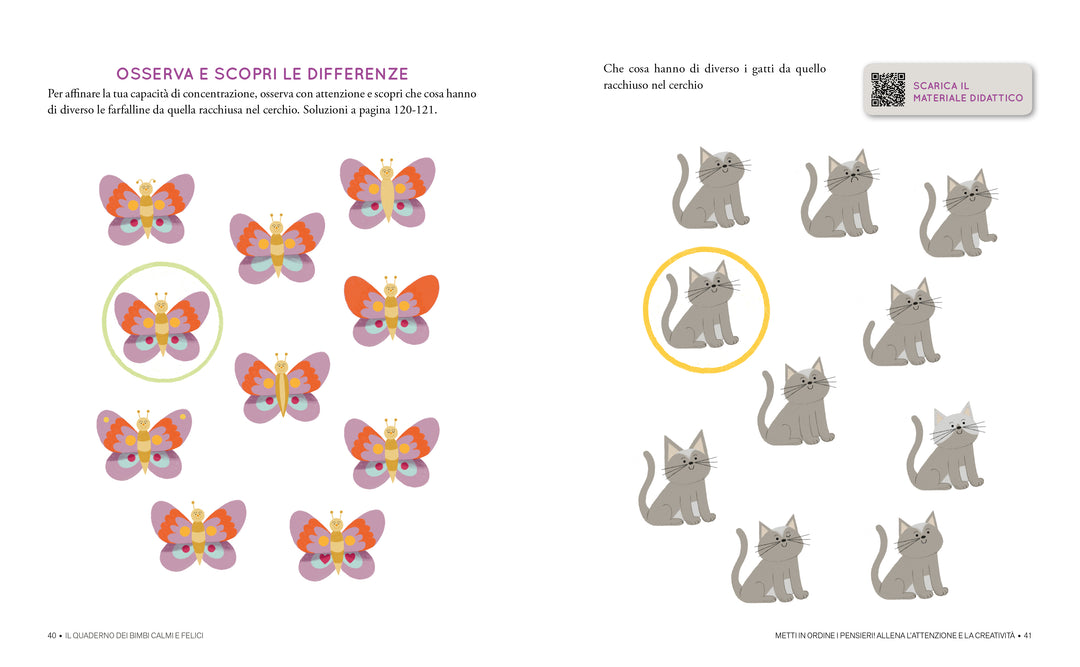 OSSERVA E SCOPRI LE DIFFERENZE

Per affinare la tua capacità di concentrazione, osserva con attenzione e scopri che cosa hanno di diverso le farfalline da quella racchiusa nel cerchio. Soluzioni a pagina 120-121.

Che cosa hanno di diverso i gatti da quello racchiuso nel cerchio

SCARICA IL MATERIALE DIDATTICO

40 • IL QUADERNO DEI BIMBI CALMI E FELICI

METTI IN ORDINE I PENSIERI! ALLENA L'ATTENZIONE E LA CREATIVITÀ • 41