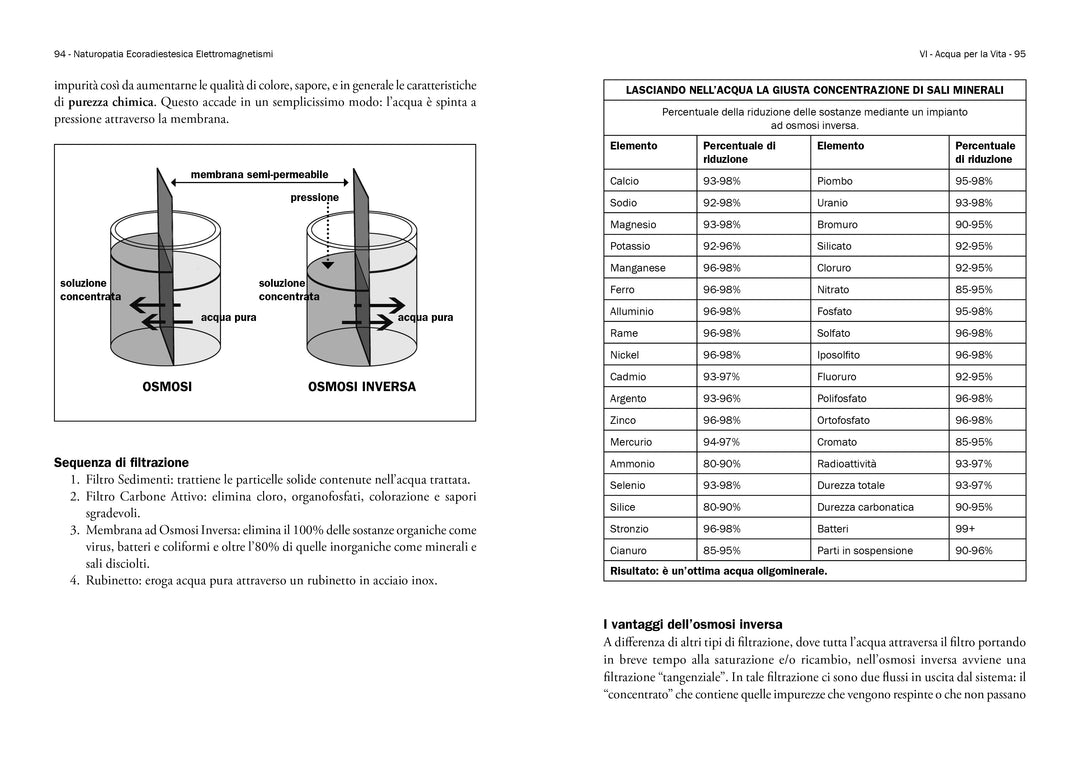 94 - Naturopatia Ecoradiestesica Elettromagnetismi

impurità così da aumentarne le qualità di colore, sapore, e in generale le caratteristiche di purezza chimica. Questo accade in un semplicissimo modo: l'acqua è spinta a pressione attraverso la membrana.

membrana semi-permeabile

pressione

soluzione concentrata

acqua pura

soluzione concentrata

acqua pura

OSMOSI

OSMOSI INVERSA

Sequenza di filtrazione

1. Filtro Sedimenti: trattiene le particelle solide contenute nell'acqua trattata.
2. Filtro Carbone Attivo: elimina cloro, organofosfati, colorazione e sapori sgradevoli.
3. Membrana ad Osmosi Inversa: elimina il 100% delle sostanze organiche come virus, batteri e coliformi e oltre l'80% di quelle inorganiche come minerali e sali disciolti.
4. Rubinetto: eroga acqua pura attraverso un rubinetto in acciaio inox.

VI - Acqua per la Vita - 95

LASCIANDO NELL'ACQUA LA GIUSTA CONCENTRAZIONE DI SALI MINERALI

Percentuale della riduzione delle sostanze mediante un impianto ad osmosi inversa.

| Elemento | Percentuale di riduzione | Elemento | Percentuale di riduzione |
|---|---|---|---|
| Calcio | 93-98% | Piombo | 95-98% |
| Sodio | 92-98% | Uranio | 93-98% |
| Magnesio | 93-98% | Bromuro | 90-95% |
| Potassio | 92-96% | Silicato | 92-95% |
| Manganese | 96-98% | Cloruro | 92-95% |
| Ferro | 96-98% | Nitrato | 85-95% |
| Alluminio | 96-98% | Fosfato | 95-98% |
| Rame | 96-98% | Solfato | 96-98% |
| Nickel | 96-98% | Iposolfito | 96-98% |
| Cadmio | 93-97% | Fluoruro | 92-95% |
| Argento | 93-96% | Polifosfato | 96-98% |
| Zinco | 96-98% | Ortofosfato | 96-98% |
| Mercurio | 94-97% | Cromato | 85-95% |
| Ammonio | 80-90% | Radioattività | 93-97% |
| Selenio | 93-98% | Durezza totale | 93-97% |
| Silice | 80-90% | Durezza carbonatica | 90-95% |
| Stronzio | 96-98% | Batteri | 99+ |
| Cianuro | 85-95% | Parti in sospensione | 90-96% |

Risultato: è un'ottima acqua oligominerale.

I vantaggi dell'osmosi inversa

A differenza di altri tipi di filtrazione, dove tutta l'acqua attraversa il filtro portando in breve tempo alla saturazione e/o ricambio, nell'osmosi inversa avviene una filtrazione "tangenziale". In tale filtrazione ci sono due flussi in uscita dal sistema: il "concentrato" che contiene quelle impurezze che vengono respinte o che non passano