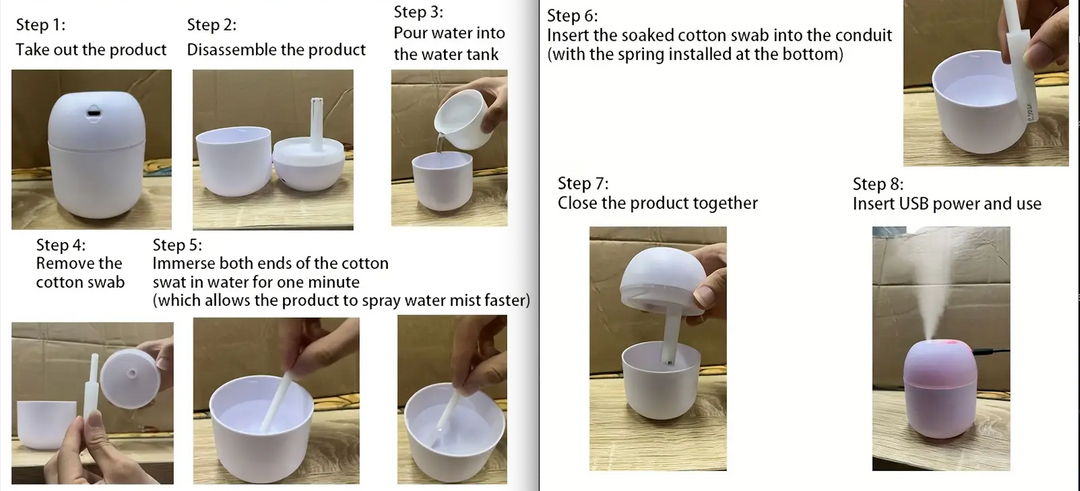 Step 1:
Take out the product

Step 2:
Disassemble the product

Step 3:
Pour water into the water tank

Step 4:
Remove the cotton swab

Step 5:
Immerse both ends of the cotton swat in water for one minute
(which allows the product to spray water mist faster)

Step 6:
Insert the soaked cotton swab into the conduit
(with the spring installed at the bottom)

Step 7:
Close the product together

Step 8:
Insert USB power and use