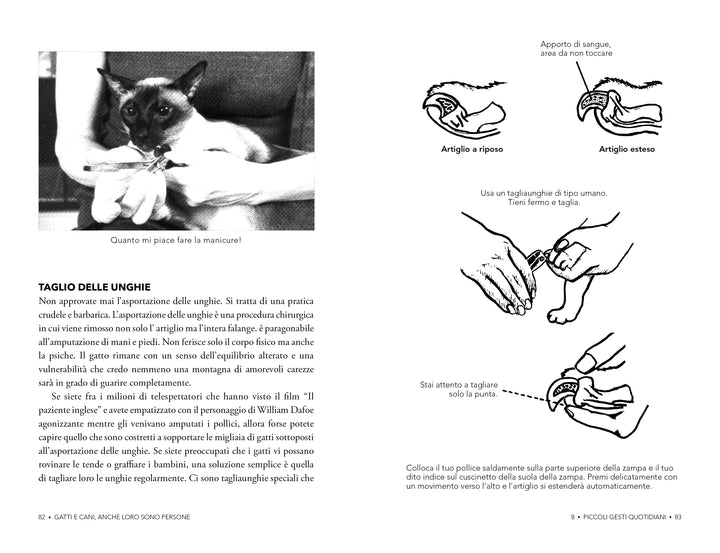 Quanto mi piace fare la manicure!

TAGLIO DELLE UNGHIE

Non approvate mai l'asportazione delle unghie. Si tratta di una pratica crudele e barbarica. L'asportazione delle unghie è una procedura chirurgica in cui viene rimosso non solo l' artiglio ma l'intera falange. è paragonabile all'amputazione di mani e piedi. Non ferisce solo il corpo fisico ma anche la psiche. Il gatto rimane con un senso dell'equilibrio alterato e una vulnerabilità che credo nemmeno una montagna di amorevoli carezze sarà in grado di guarire completamente.

Se siete fra i milioni di telespettatori che hanno visto il film "Il paziente inglese" e avete empatizzato con il personaggio di William Dafoe agonizzante mentre gli venivano amputati i pollici, allora forse potete capire quello che sono costretti a sopportare le migliaia di gatti sottoposti all'asportazione delle unghie. Se siete preoccupati che i gatti vi possano rovinare le tende o graffiare i bambini, una soluzione semplice è quella di tagliare loro le unghie regolarmente. Ci sono tagliaunghie speciali che

82 • GATTI E CANI, ANCHE LORO SONO PERSONE

Apporto di sangue, area da non toccare

Artiglio a riposo

Artiglio esteso

Usa un tagliaunghie di tipo umano. Tieni fermo e taglia.

Stai attento a tagliare solo la punta.

Colloca il tuo pollice saldamente sulla parte superiore della zampa e il tuo dito indice sul cuscinetto della suola della zampa. Premi delicatamente con un movimento verso l'alto e l'artiglio si estenderà automaticamente.

8 • PICCOLI GESTI QUOTIDIANI • 83